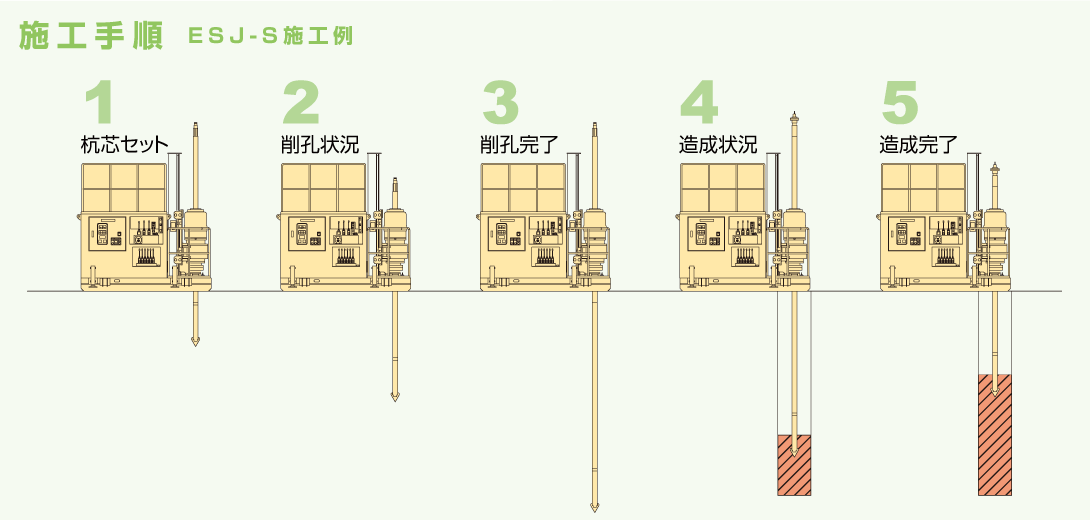 施工手順 ESJ-S施工例

1
杭芯セット

2
削孔状況

3
削孔完了

4
造成状況

5
造成完了